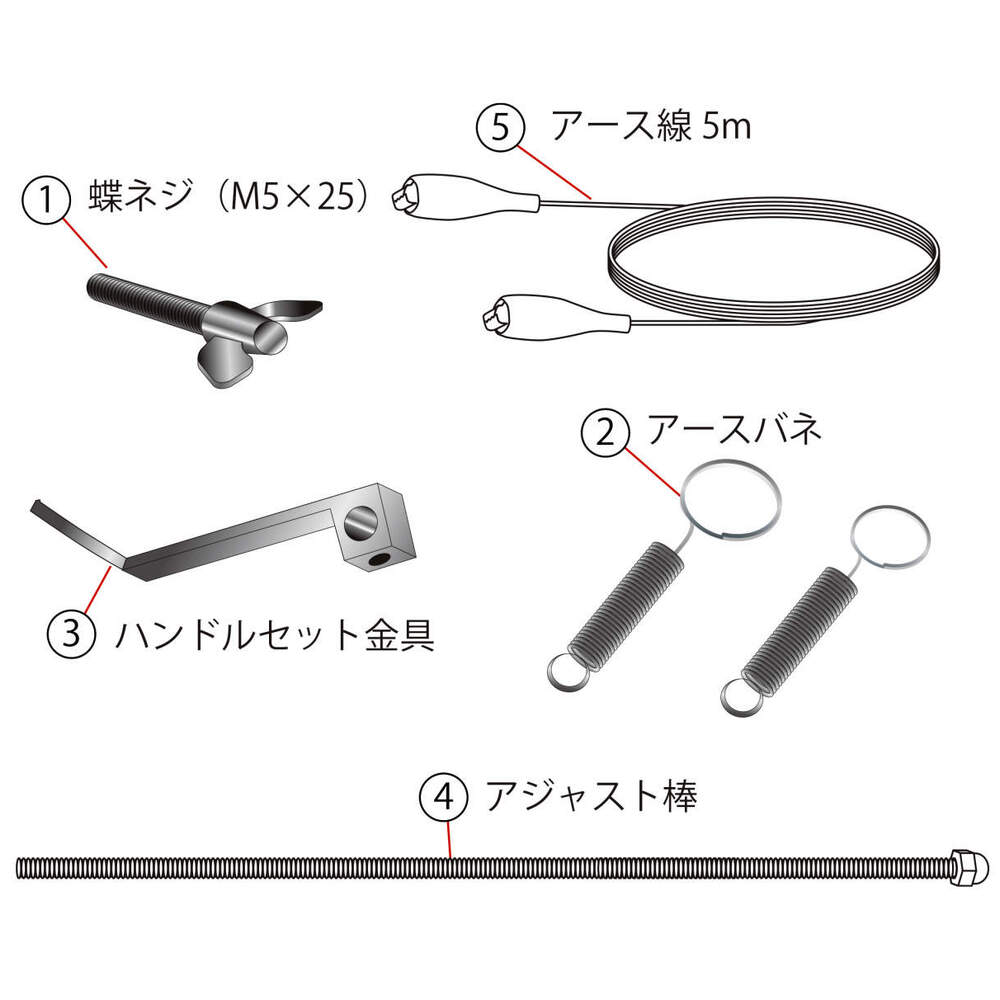 5 アース線 5m

1 蝶ネジ（M5×25）

2 アースバネ

3 ハンドルセット金具

4 アジャスト棒