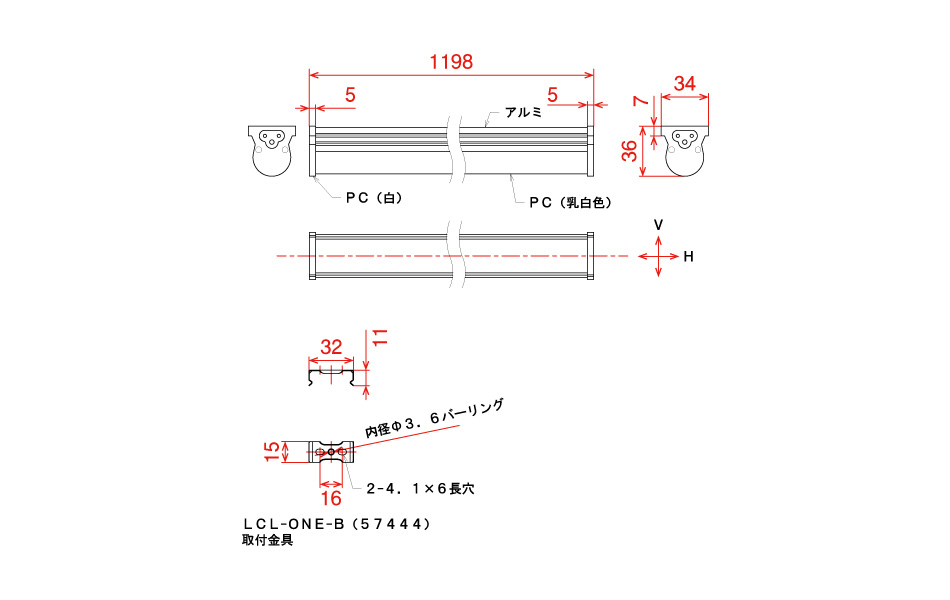 1198
5
5
アルミ
34
7
36
PC（白）
PC（乳白色）
V
H
32
11
内径Φ3．6バーリング
15
16
2-4．1×6長穴
LCL-ONE-B（57444）
取付金具